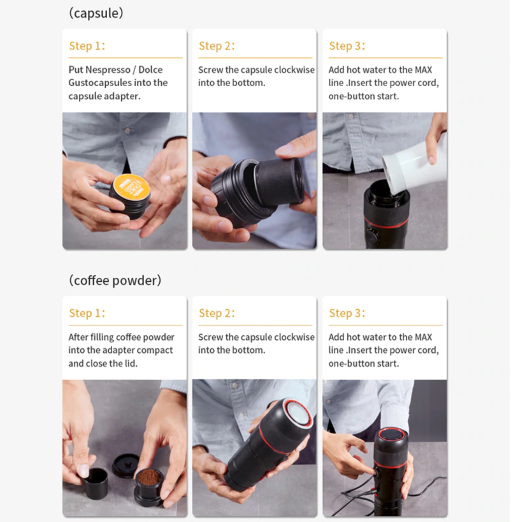 (capsule)

Step 1:

Put Nespresso / Dolce Gustocapsules into the capsule adapter.

Step 2:

Screw the capsule clockwise into the bottom.

Step 3:

Add hot water to the MAX line .Insert the power cord, one-button start.

(coffee powder)

Step 1:

After filling coffee powder into the adapter compact and close the lid.

Step 2:

Screw the capsule clockwise into the bottom.

Step 3:

Add hot water to the MAX line .Insert the power cord, one-button start.