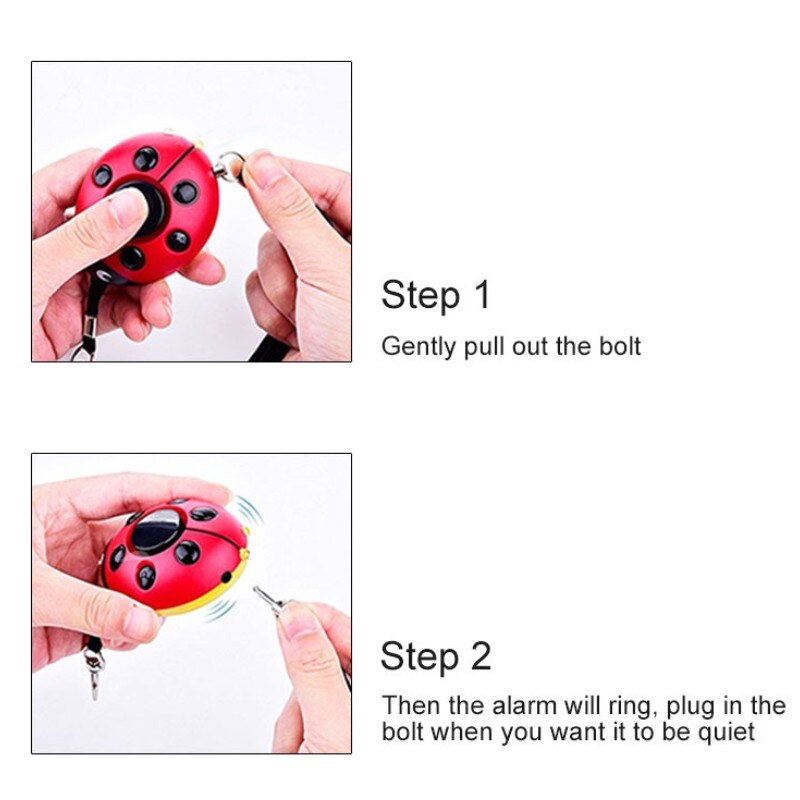 Step 1

Gently pull out the bolt

Step 2

Then the alarm will ring, plug in the bolt when you want it to be quiet